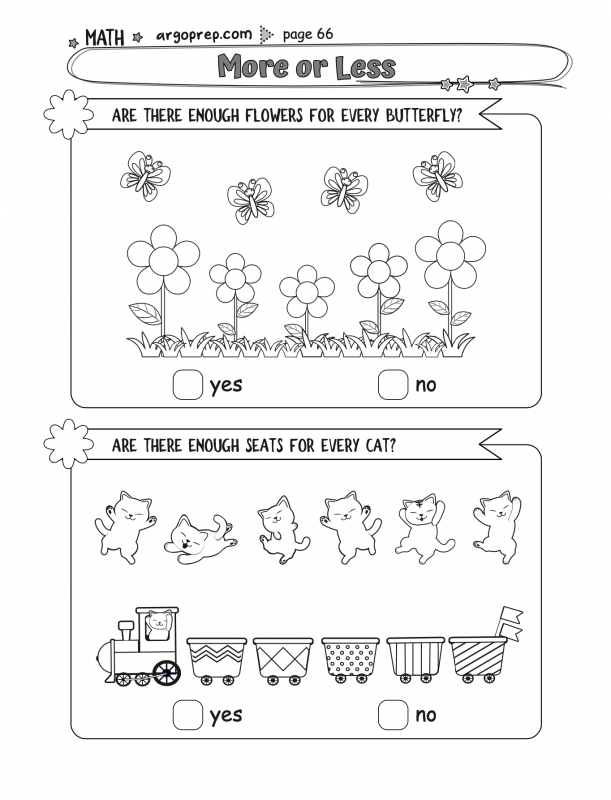 MATH argoprep.com page 66

More or Less

ARE THERE ENOUGH FLOWERS FOR EVERY BUTTERFLY?

yes no

ARE THERE ENOUGH SEATS FOR EVERY CAT?

yes no