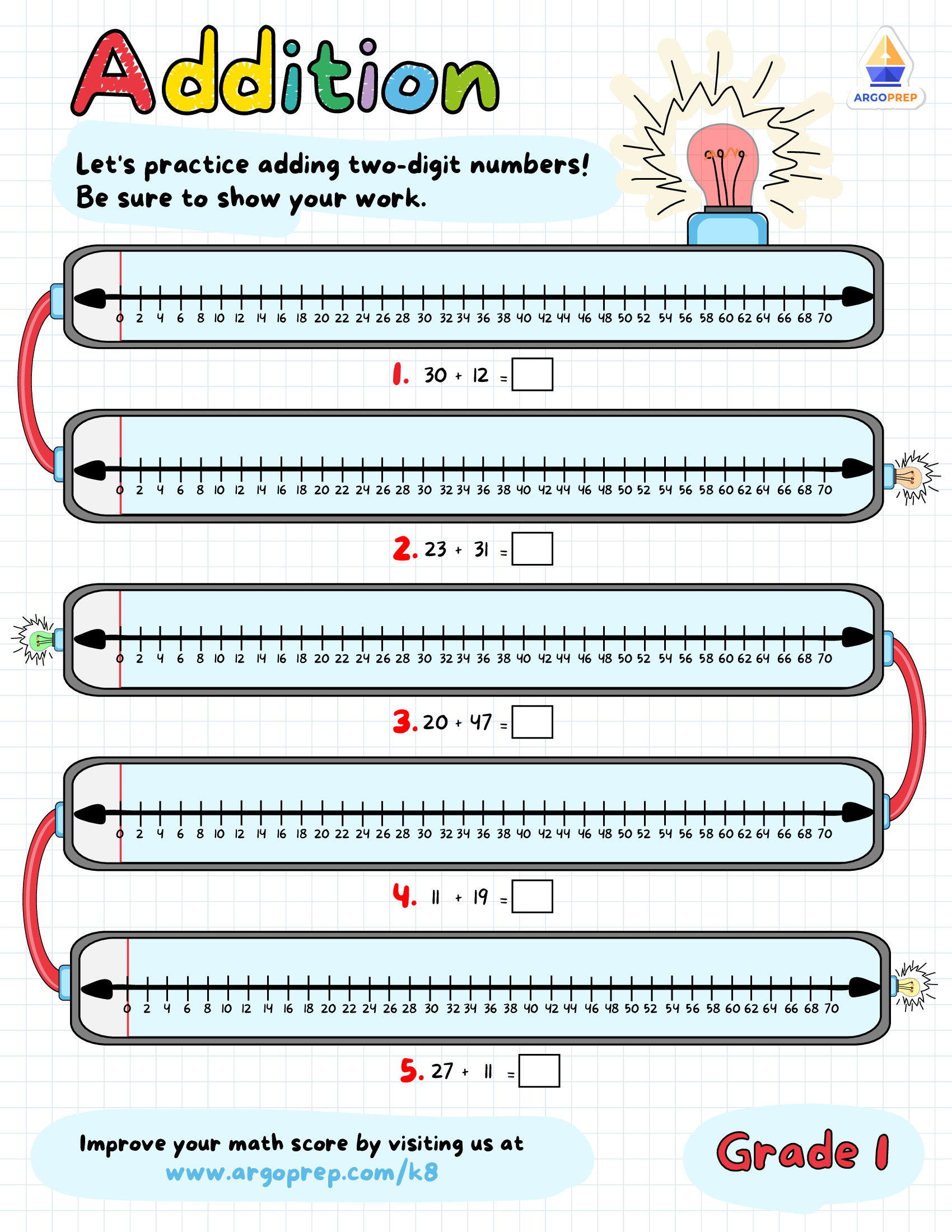 Addition

ARGOPREP

Let's practice adding two-digit numbers! Be sure to show your work.

0 2 4 6 8 10 12 14 16 18 20 22 24 26 28 30 32 34 36 38 40 42 44 46 48 50 52 54 56 58 60 62 64 66 68 70

1. 30 + 12 = 

0 2 4 6 8 10 12 14 16 18 20 22 24 26 28 30 32 34 36 38 40 42 44 46 48 50 52 54 56 58 60 62 64 66 68 70

2. 23 + 31 = 

0 2 4 6 8 10 12 14 16 18 20 22 24 26 28 30 32 34 36 38 40 42 44 46 48 50 52 54 56 58 60 62 64 66 68 70

3. 20 + 47 = 

0 2 4 6 8 10 12 14 16 18 20 22 24 26 28 30 32 34 36 38 40 42 44 46 48 50 52 54 56 58 60 62 64 66 68 70

4. 11 + 19 = 

0 2 4 6 8 10 12 14 16 18 20 22 24 26 28 30 32 34 36 38 40 42 44 46 48 50 52 54 56 58 60 62 64 66 68 70

5. 27 + 11 = 

Improve your math score by visiting us at www.argoprep.com/k8

Grade 1